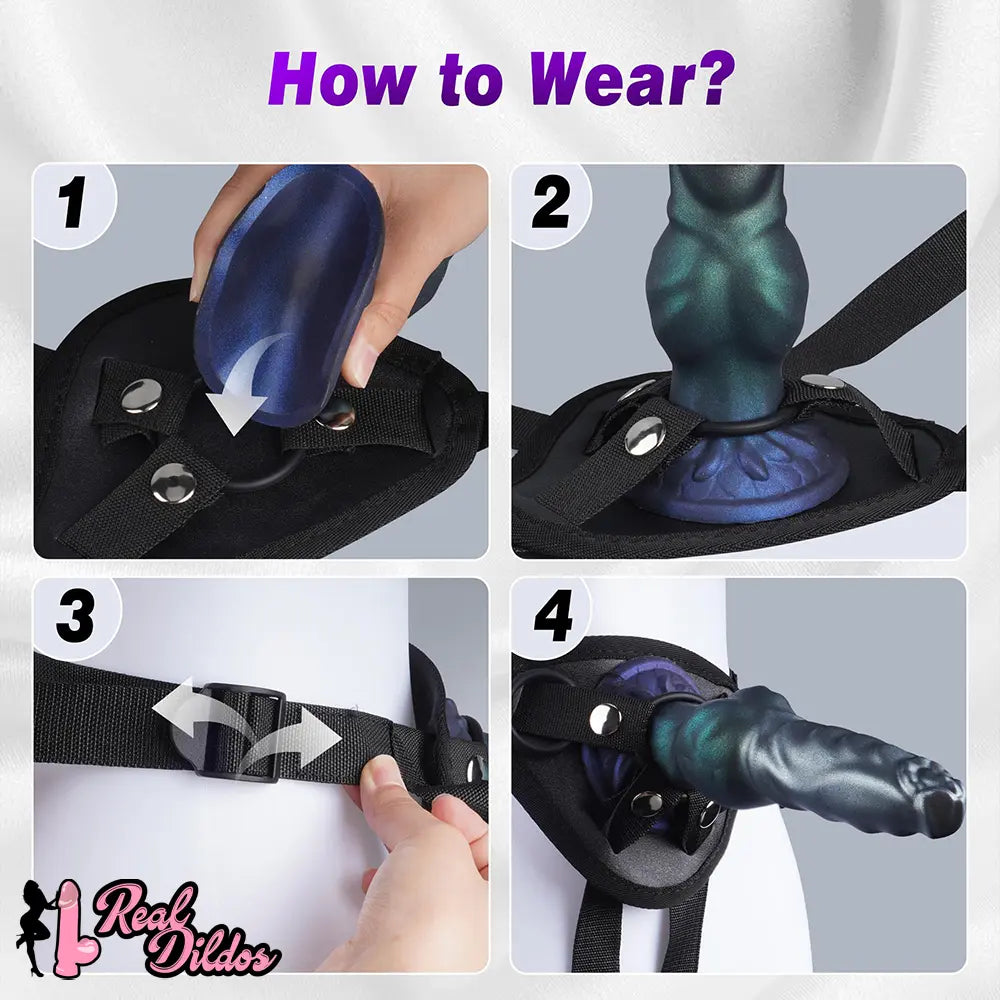 How to Wear?

1

2

3

4

Real Dildos