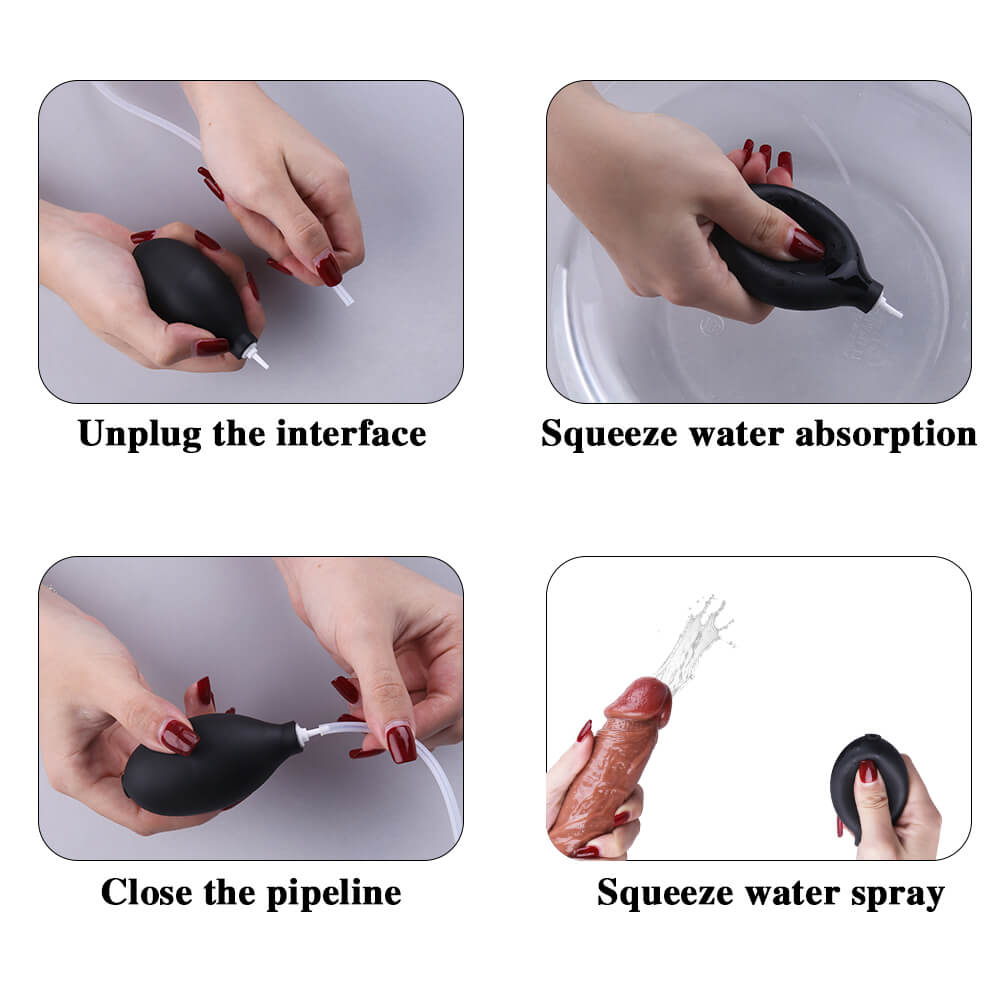 Unplug the interface

Squeeze water absorption

Close the pipeline

Squeeze water spray