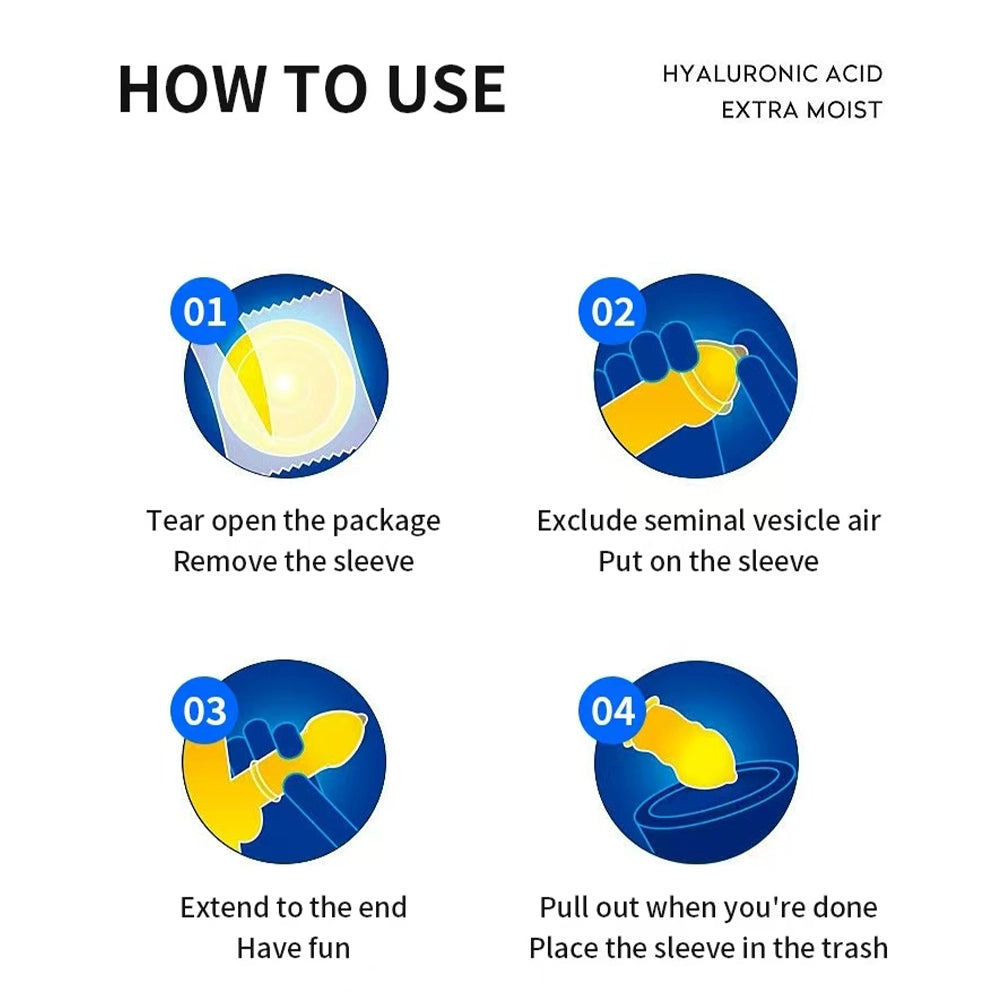 HOW TO USE

HYALURONIC ACID
EXTRA MOIST

01

Tear open the package
Remove the sleeve

02

Exclude seminal vesicle air
Put on the sleeve

03

Extend to the end
Have fun

04

Pull out when you're done
Place the sleeve in the trash